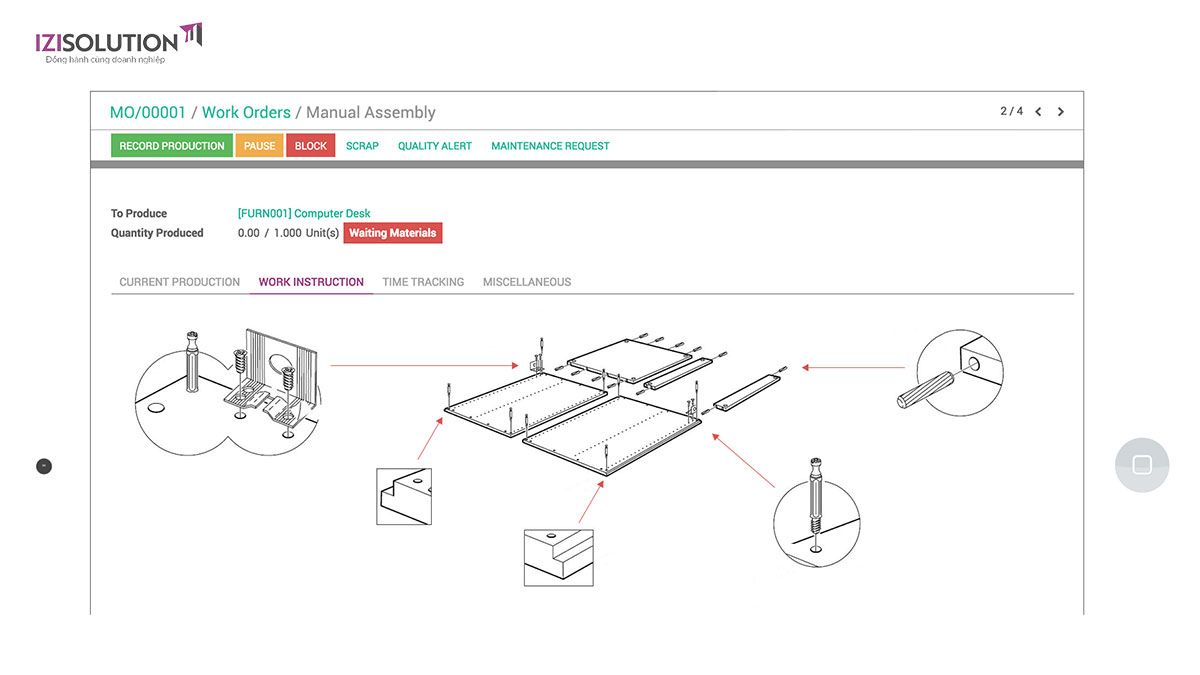 IZISOLUTION
Đồng hành cùng doanh nghiệp

MO/00001 / Work Orders / Manual Assembly

2 / 4

RECORD PRODUCTION PAUSE BLOCK SCRAP QUALITY ALERT MAINTENANCE REQUEST

To Produce [FURN001] Computer Desk
Quantity Produced 0.00 / 1.000 Unit(s) Waiting Materials

CURRENT PRODUCTION WORK INSTRUCTION TIME TRACKING MISCELLANEOUS